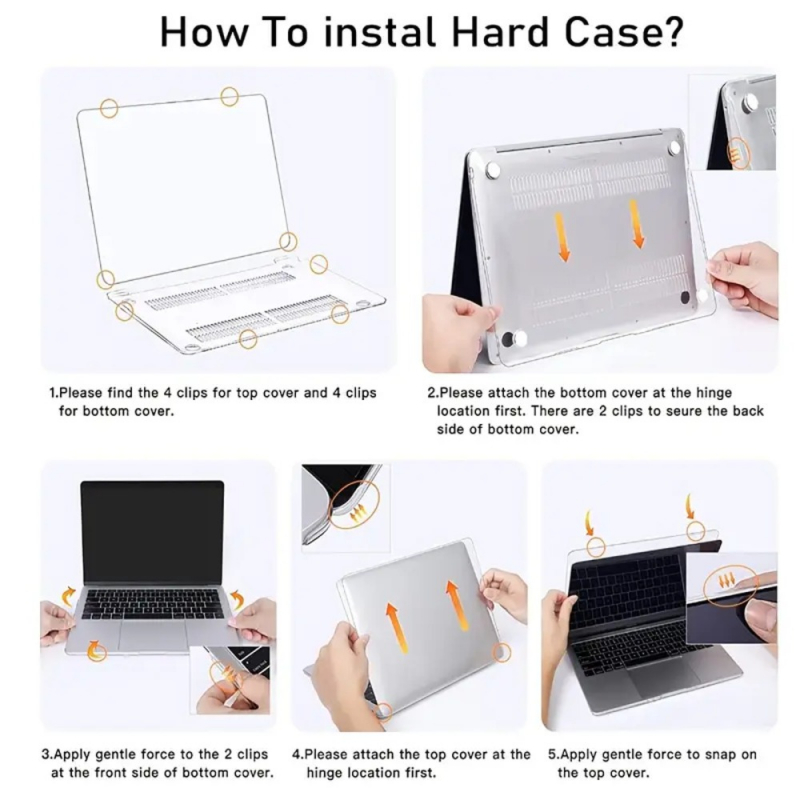 How To instal Hard Case?

1.Please find the 4 clips for top cover and 4 clips for bottom cover.

2.Please attach the bottom cover at the hinge location first. There are 2 clips to seure the back side of bottom cover.

3.Apply gentle force to the 2 clips at the front side of bottom cover.

4.Please attach the top cover at the hinge location first.

5.Apply gentle force to snap on the top cover.