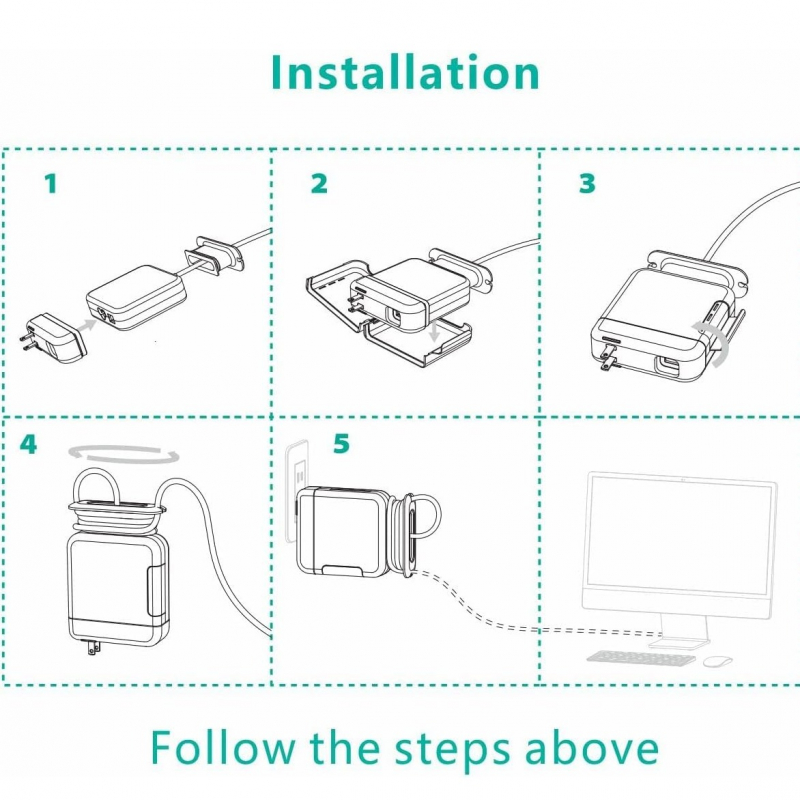 Installation

1

2

3

4

5

Follow the steps above