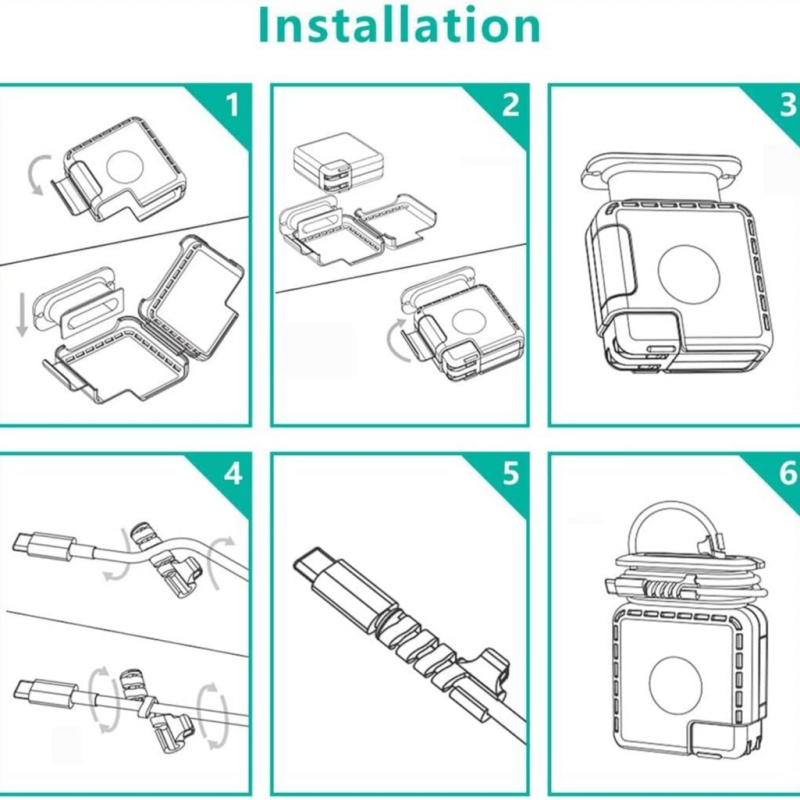 Installation

1

2

3

4

5

6