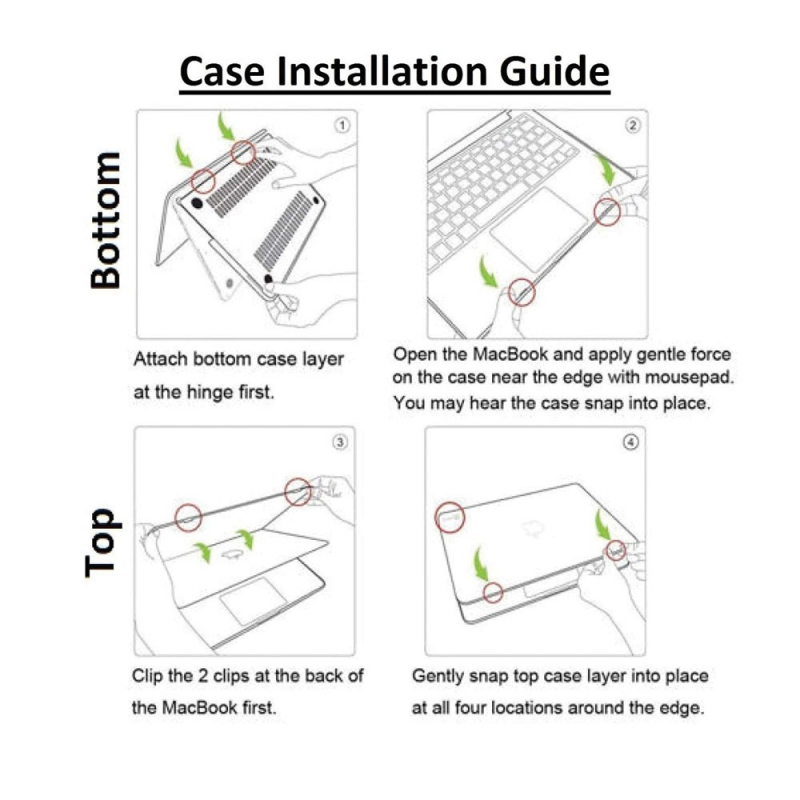 Case Installation Guide

Bottom

①

Attach bottom case layer at the hinge first.

②

Open the MacBook and apply gentle force on the case near the edge with mousepad. You may hear the case snap into place.

Top

③

Clip the 2 clips at the back of the MacBook first.

④

Gently snap top case layer into place at all four locations around the edge.