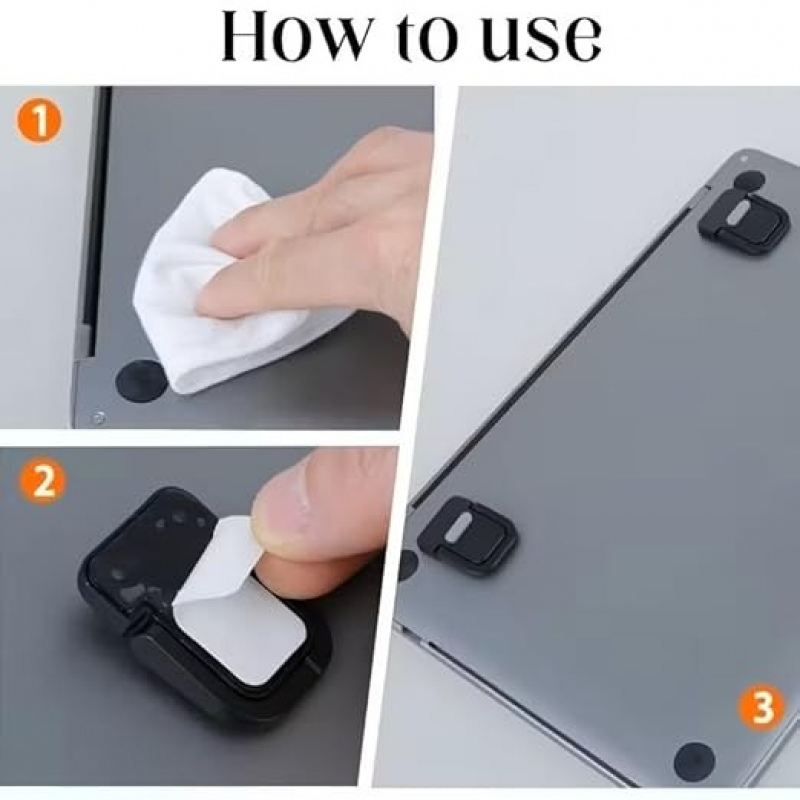 How to use

1

2

3