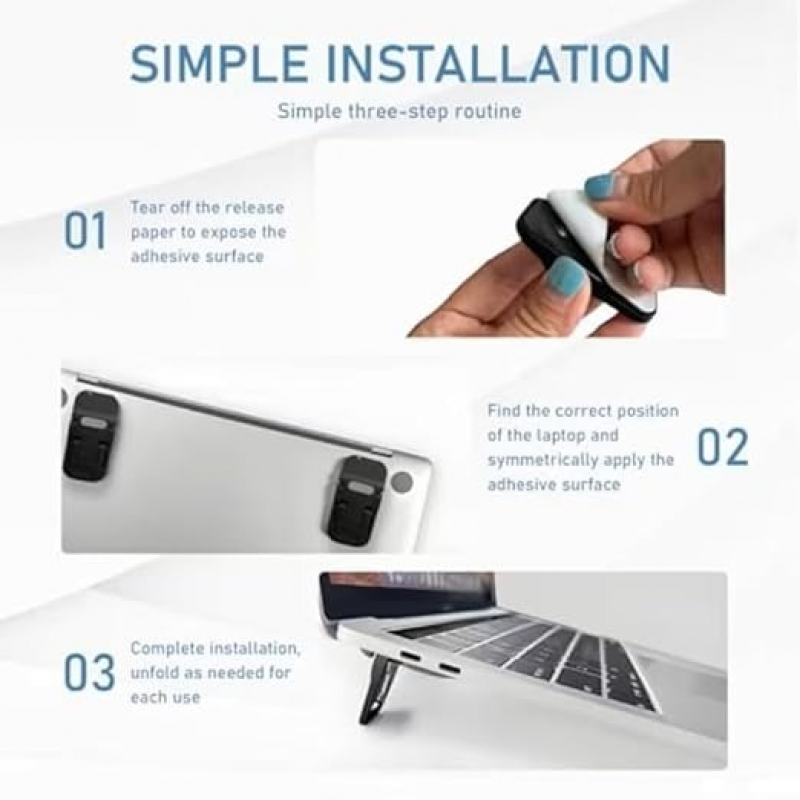 SIMPLE INSTALLATION

Simple three-step routine

01 Tear off the release paper to expose the adhesive surface

Find the correct position of the laptop and symmetrically apply the adhesive surface 02

03 Complete installation, unfold as needed for each use